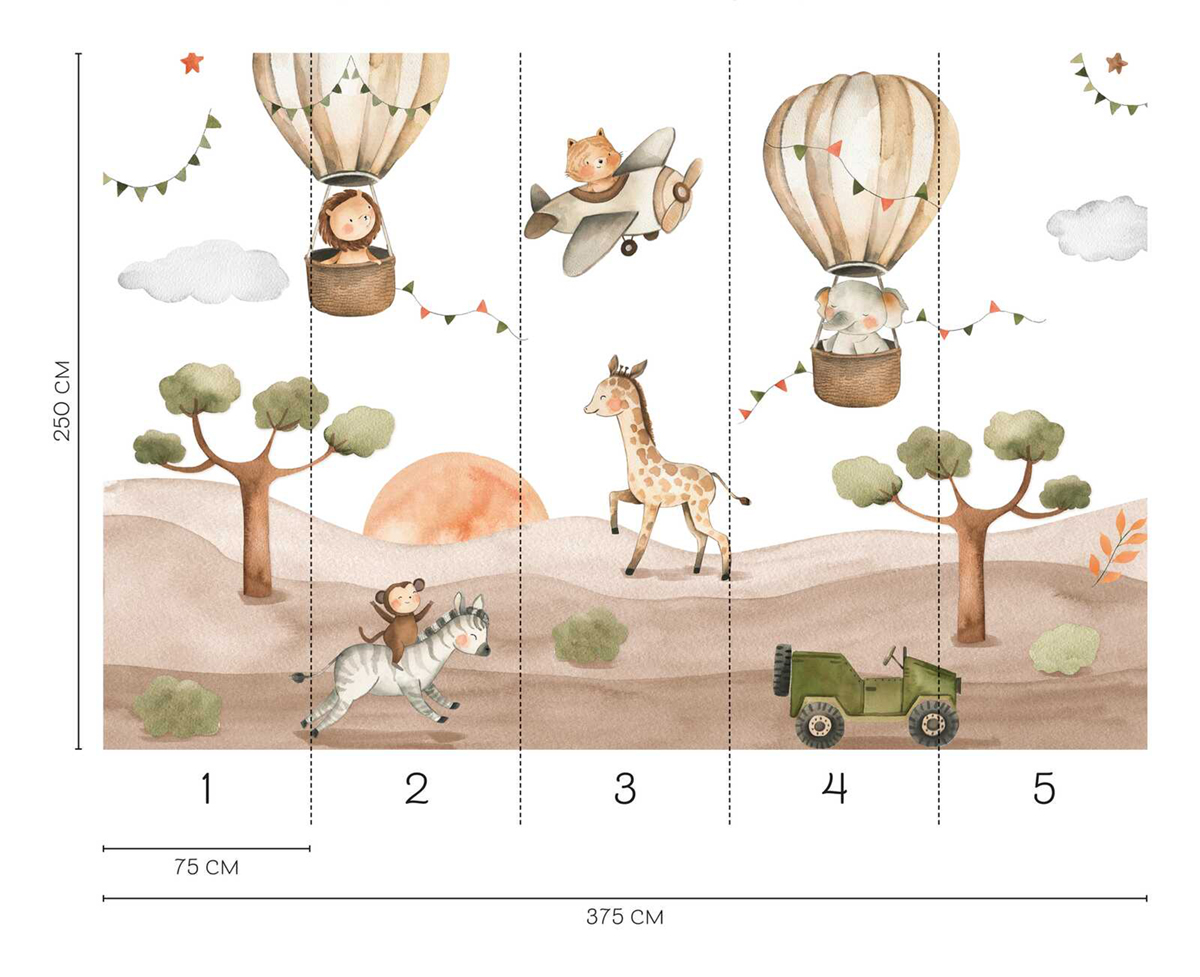 250 CM

1 2 3 4 5

75 CM

375 CM